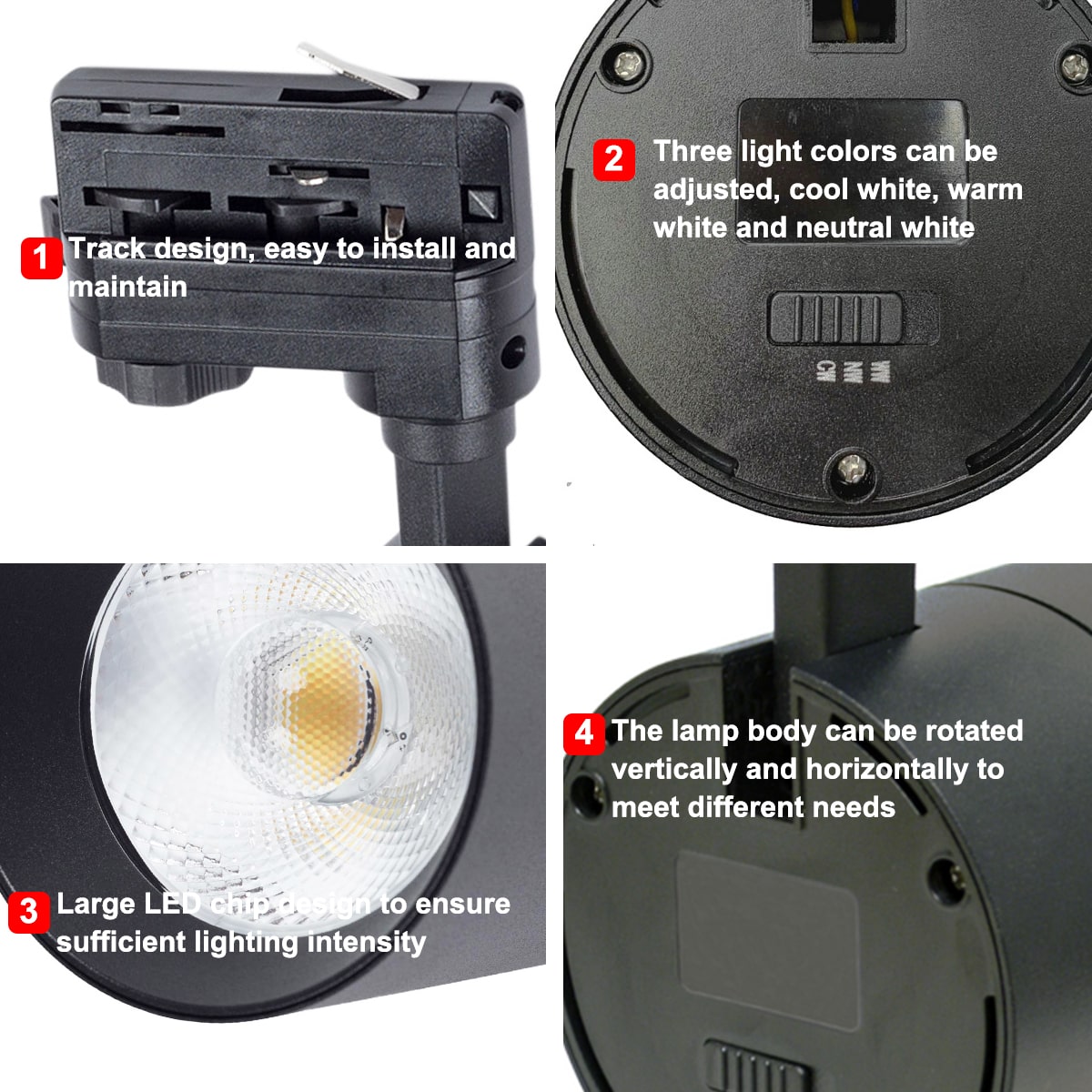 1 Track design, easy to install and maintain

2 Three light colors can be adjusted, cool white, warm white and neutral white

3 Large LED chip design to ensure sufficient lighting intensity

4 The lamp body can be rotated vertically and horizontally to meet different needs